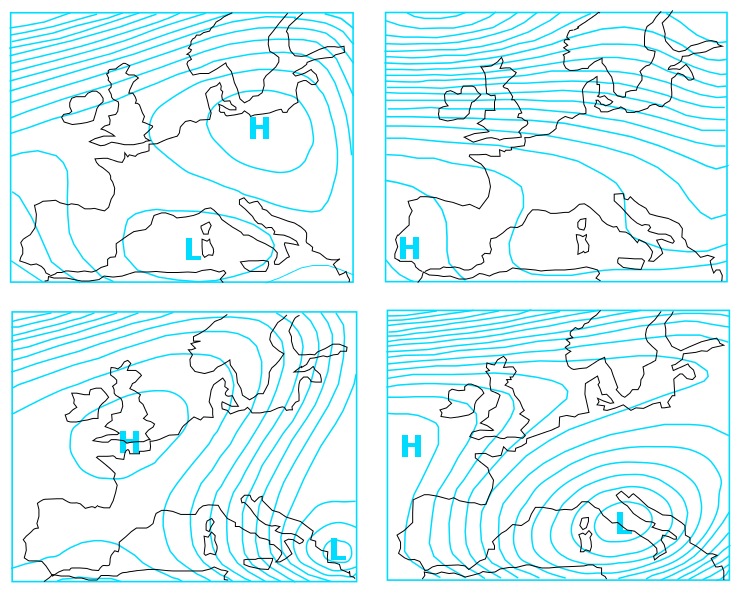 H
L

H

H
L

H
L