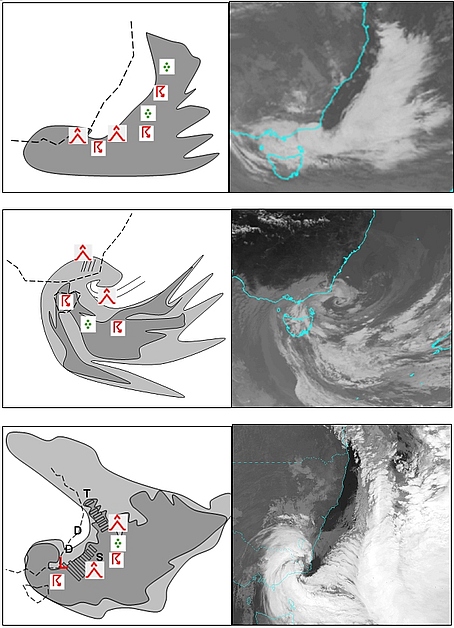 T
D
D
S
L